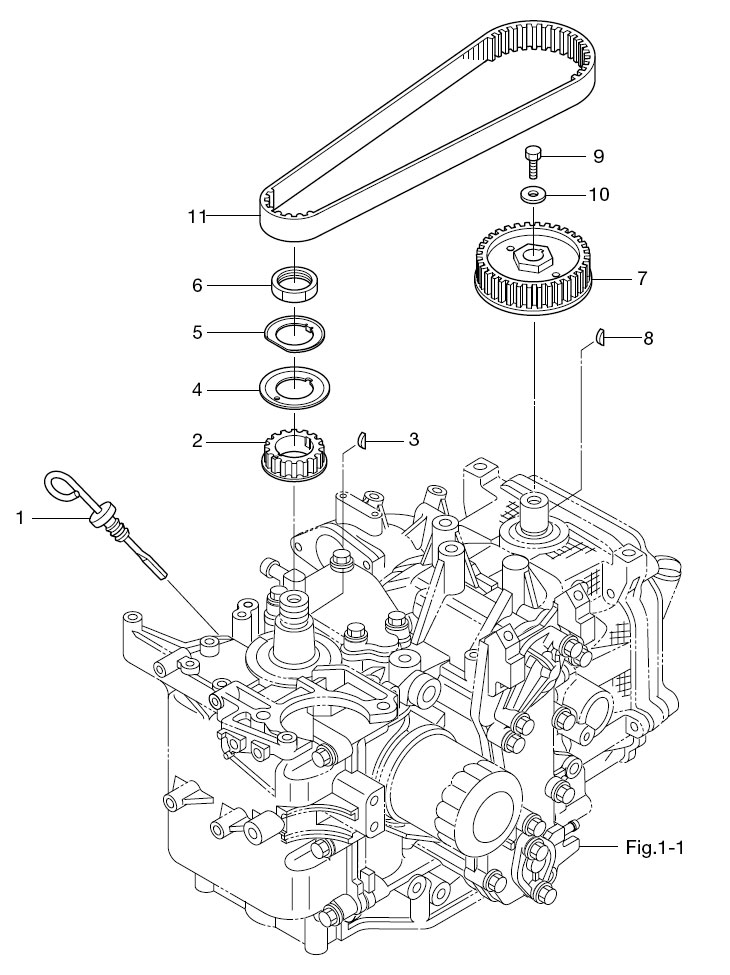 9
10
11
7
6
5
8
4
2
3
1
Fig.1-1