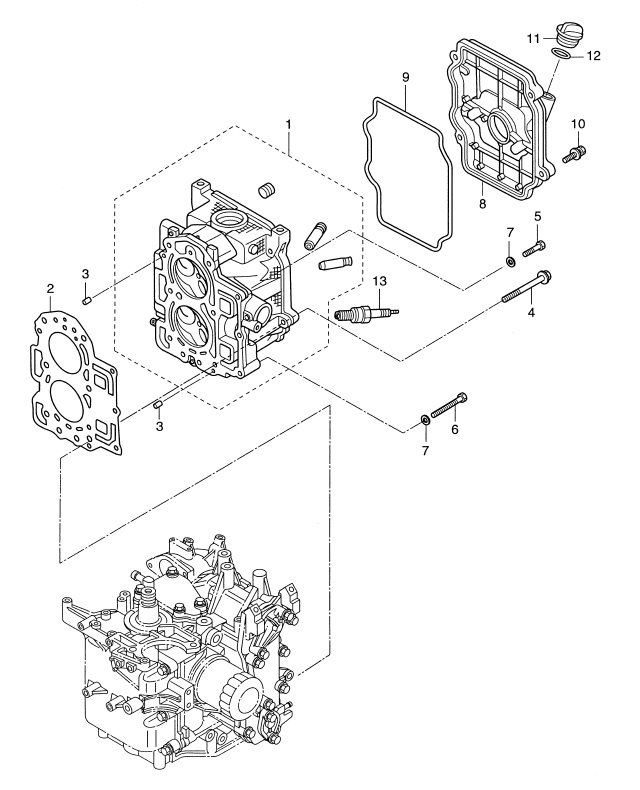 11
12
9
10
1
8
5
7
3
13
2
4
3
6
7