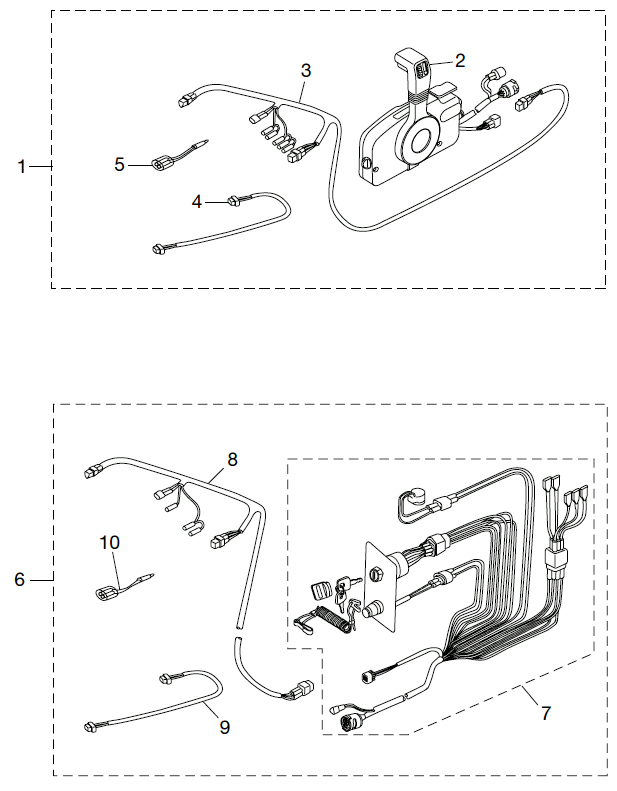 1
2
3
4
5
6
7
8
9
10