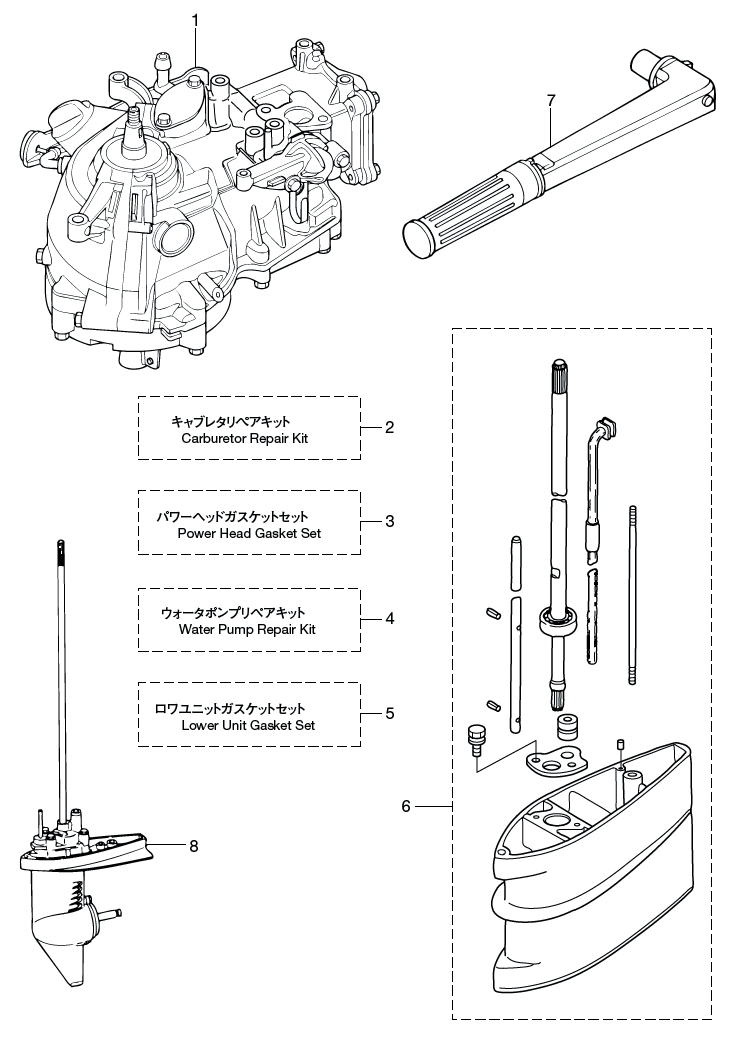 1

7

キャブレタリペアキット
Carburetor Repair Kit
2

パワーヘッドガスケットセット
Power Head Gasket Set
3

ウォータポンプリペアキット
Water Pump Repair Kit
4

ロワユニットガスケットセット
Lower Unit Gasket Set
5

6

8