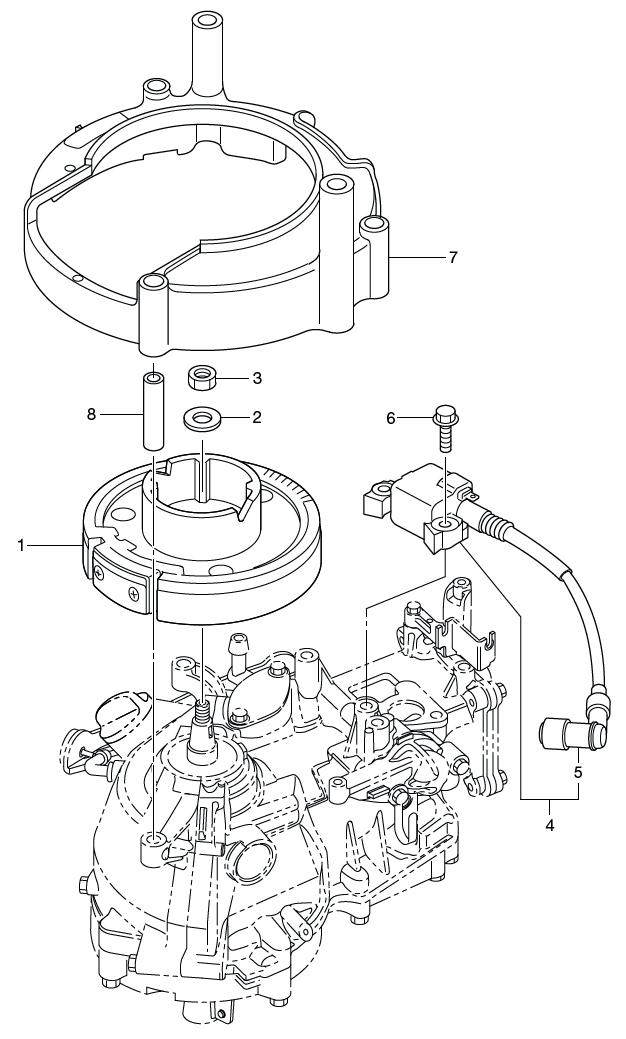 7
3
8
2
6
1
5
4