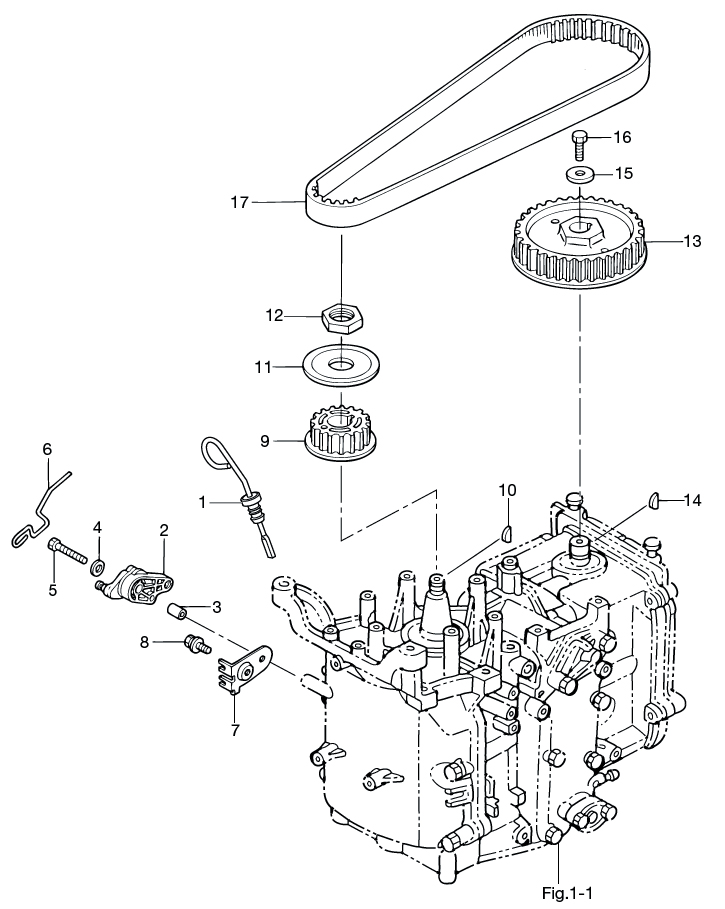 16
15
17
13
12
11
9
6
1
10
14
4
2
5
3
8
7
Fig.1-1