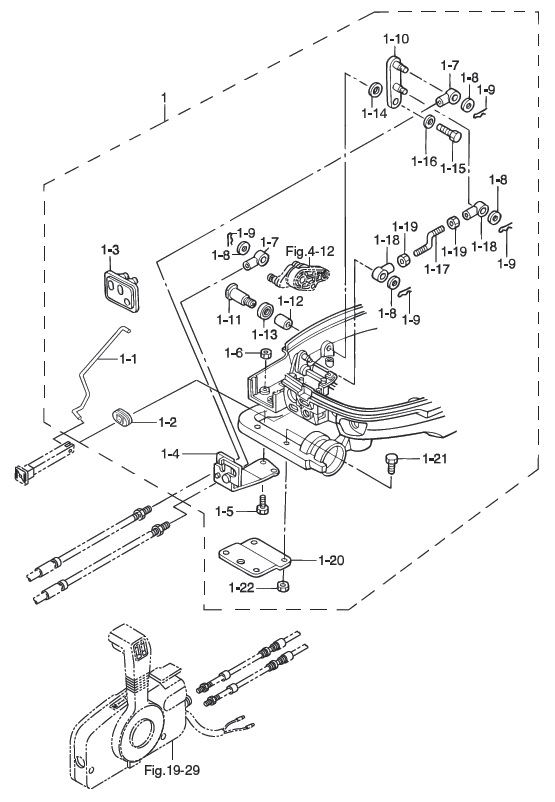 1
1-10
1-7
1-8
1-9
1-14
1-16
1-15
1-8
1-9
1-7
1-8
Fig.4-12
1-19
1-18
1-19
1-18
1-17
1-9
1-3
1-11
1-13
1-12
1-8
1-9
1-6
1-1
1-2
1-4
1-21
1-5
1-20
1-22
Fig.19-29