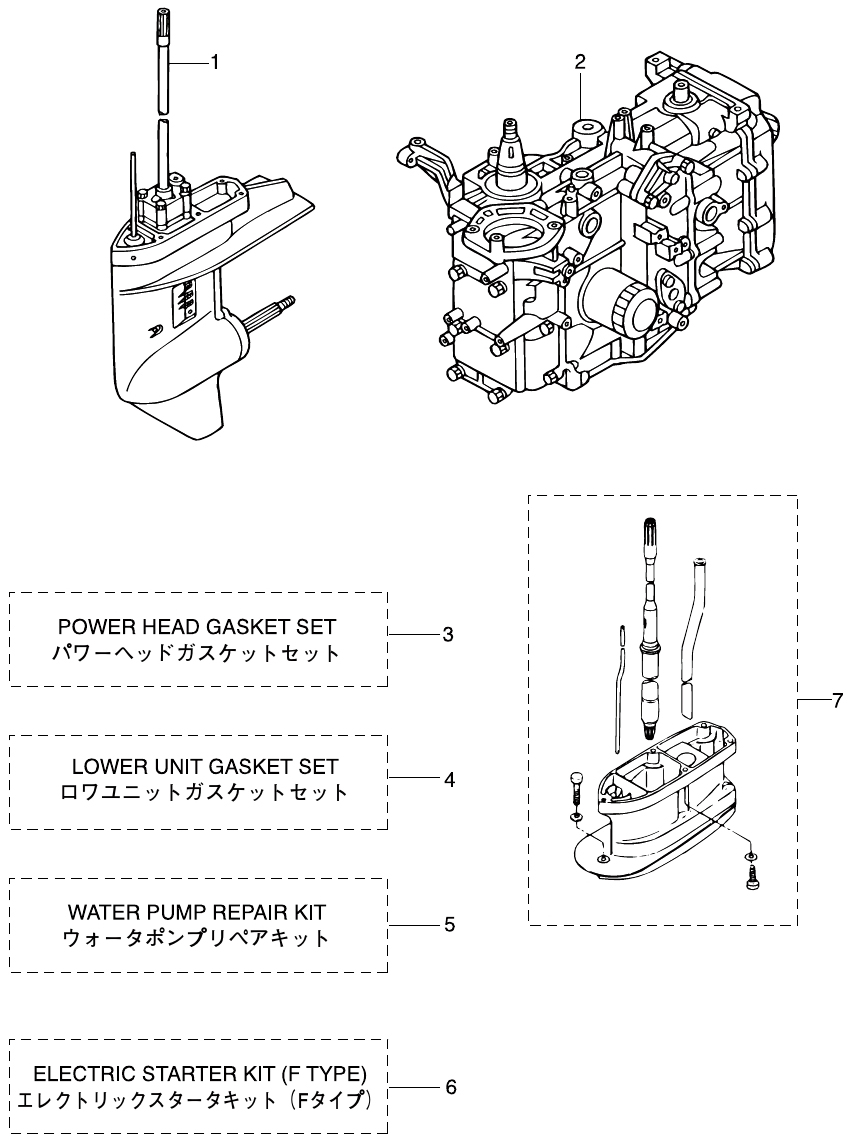 1

2

POWER HEAD GASKET SET
パワーヘッドガスケットセット

3

LOWER UNIT GASKET SET
ロワユニットガスケットセット

4

WATER PUMP REPAIR KIT
ウォータポンプリペアキット

5

ELECTRIC STARTER KIT (F TYPE)
エレクトリックスタータキット（Fタイプ）

6

7