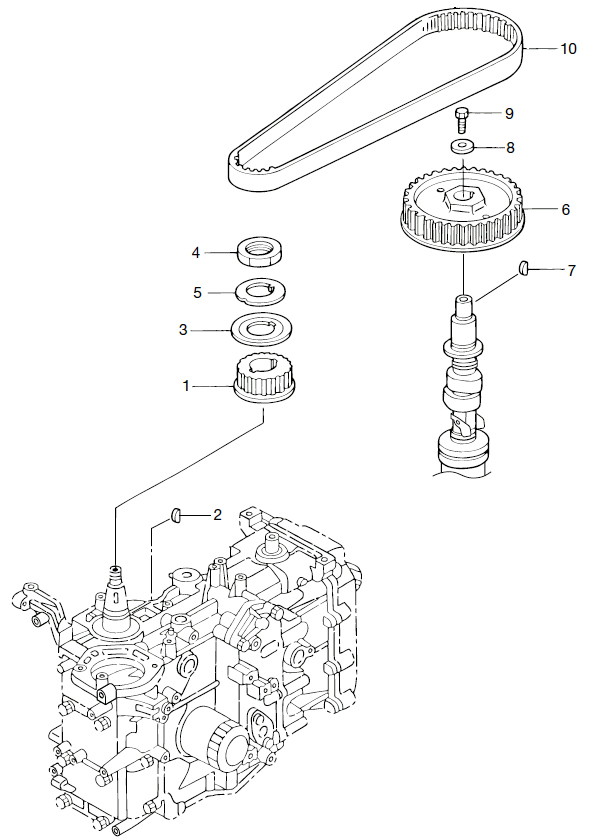 10
9
8
6
7
4
5
3
1
2