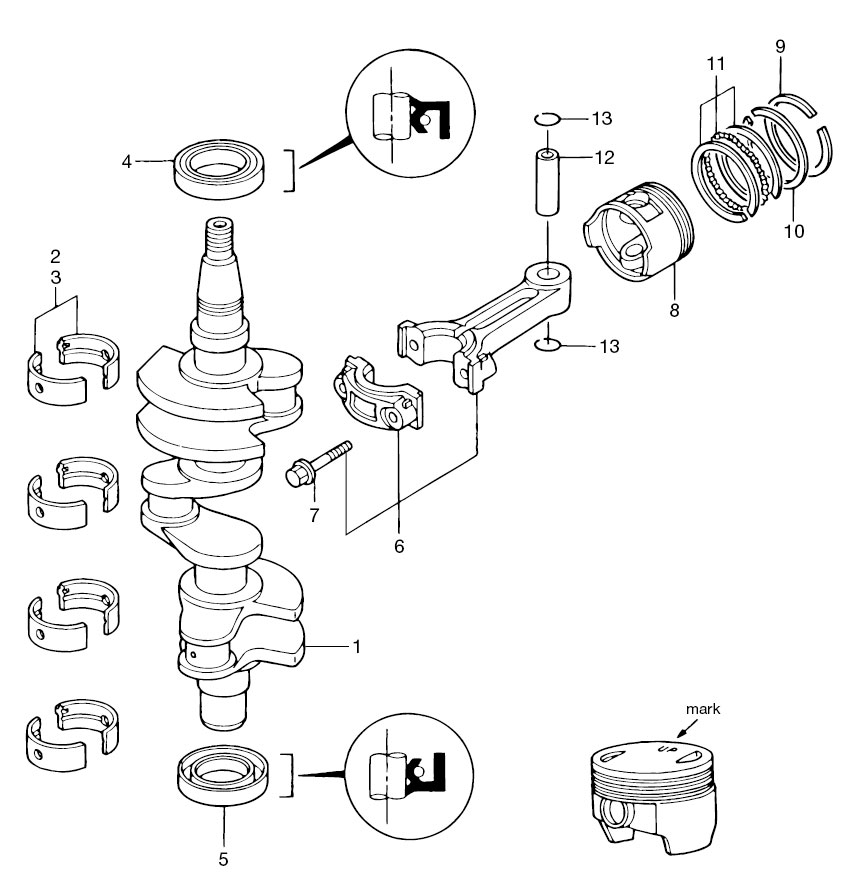 9
11
13
12
4
10
2
3
8
13
7
6
1
mark
UP
5