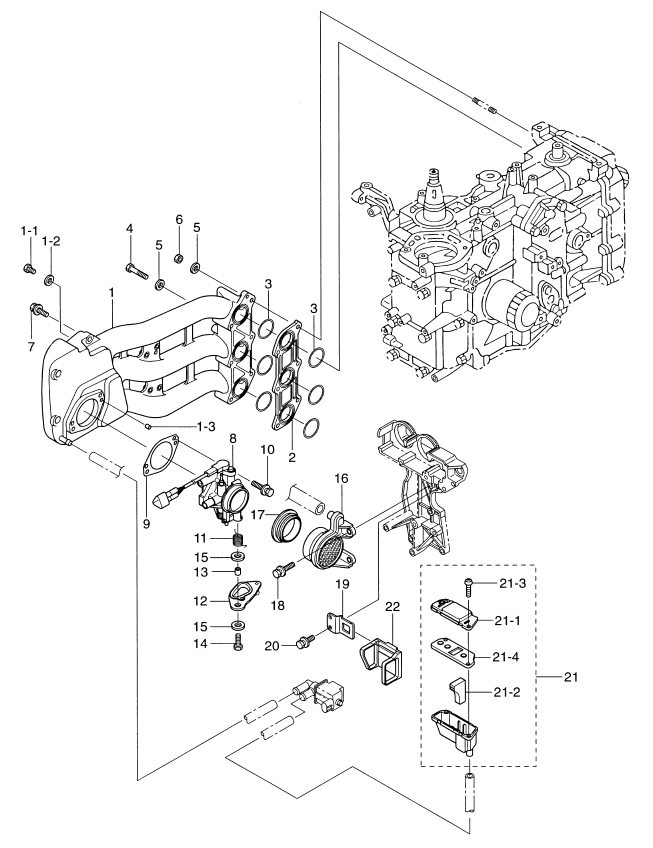 1-1
1-2
4
6
5
5
1
3
3
7
1-3
2
8
10
16
9
17
11
15
13
12
18
19
22
15
14
20
21-3
21-1
21-4
21
21-2