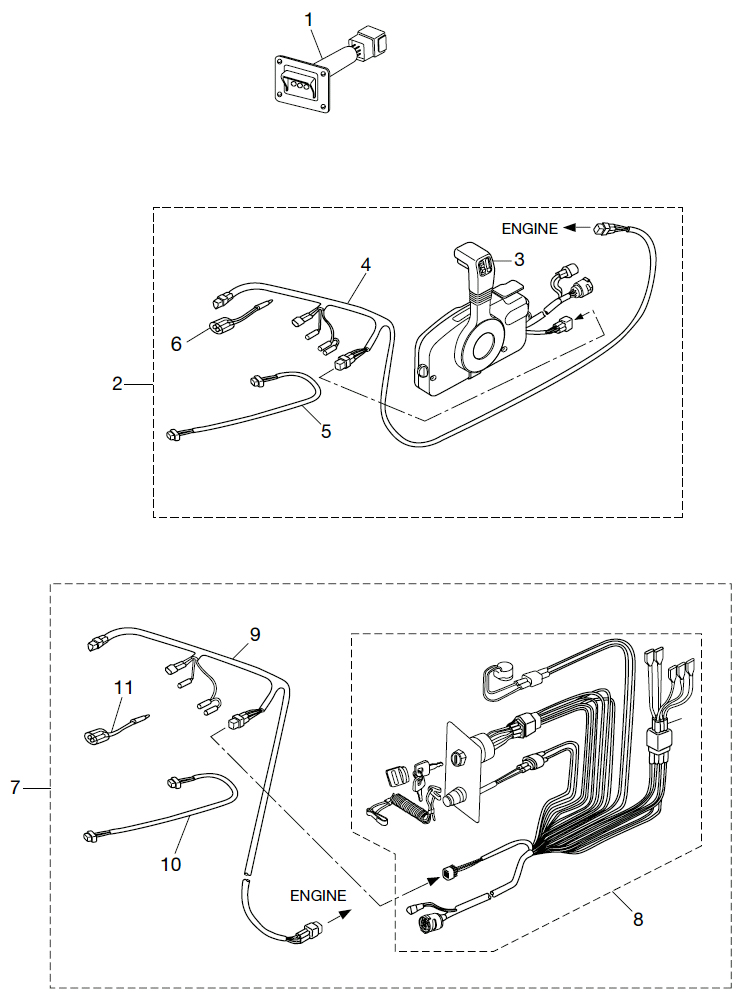 1

ENGINE
3
4
6
2
5

9
11
7
10
ENGINE
8