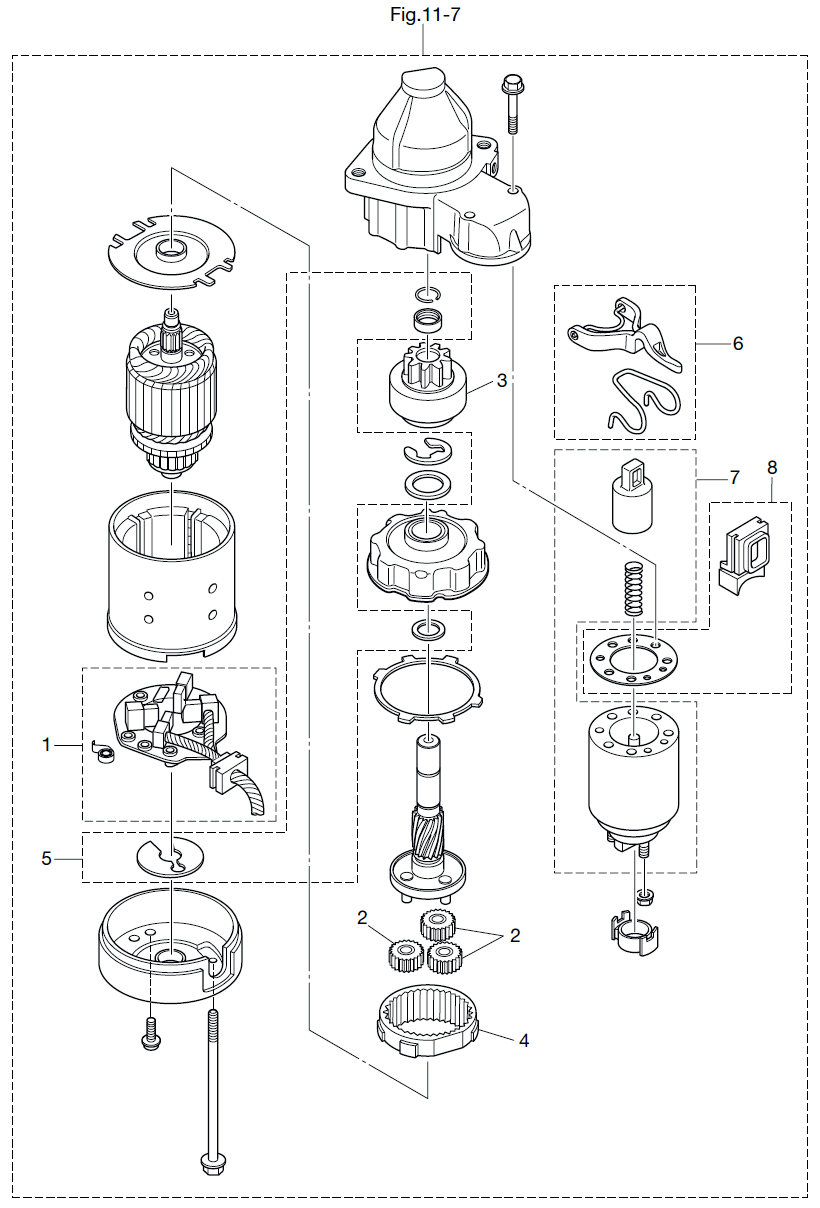 Fig.11-7

6

3

7

8

1

5

2

2

4