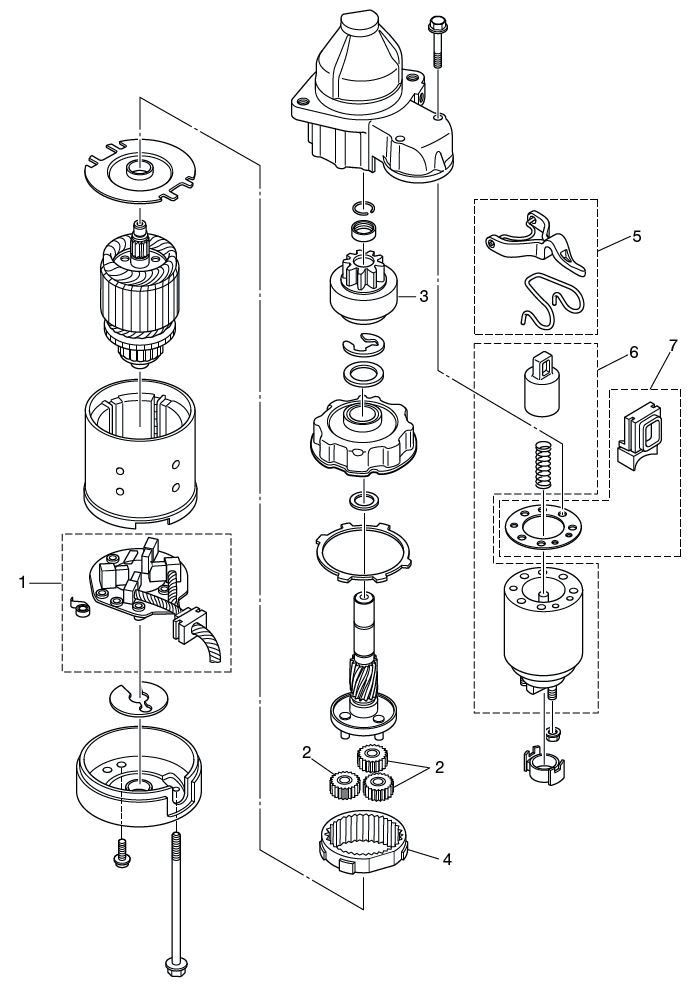 5
3
6
7
1
2
2
4