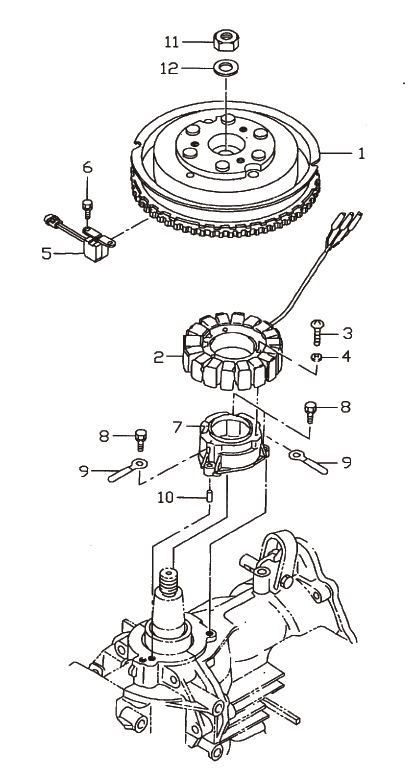 11
12
1
6
5
3
2
4
8
7
8
9
9
10