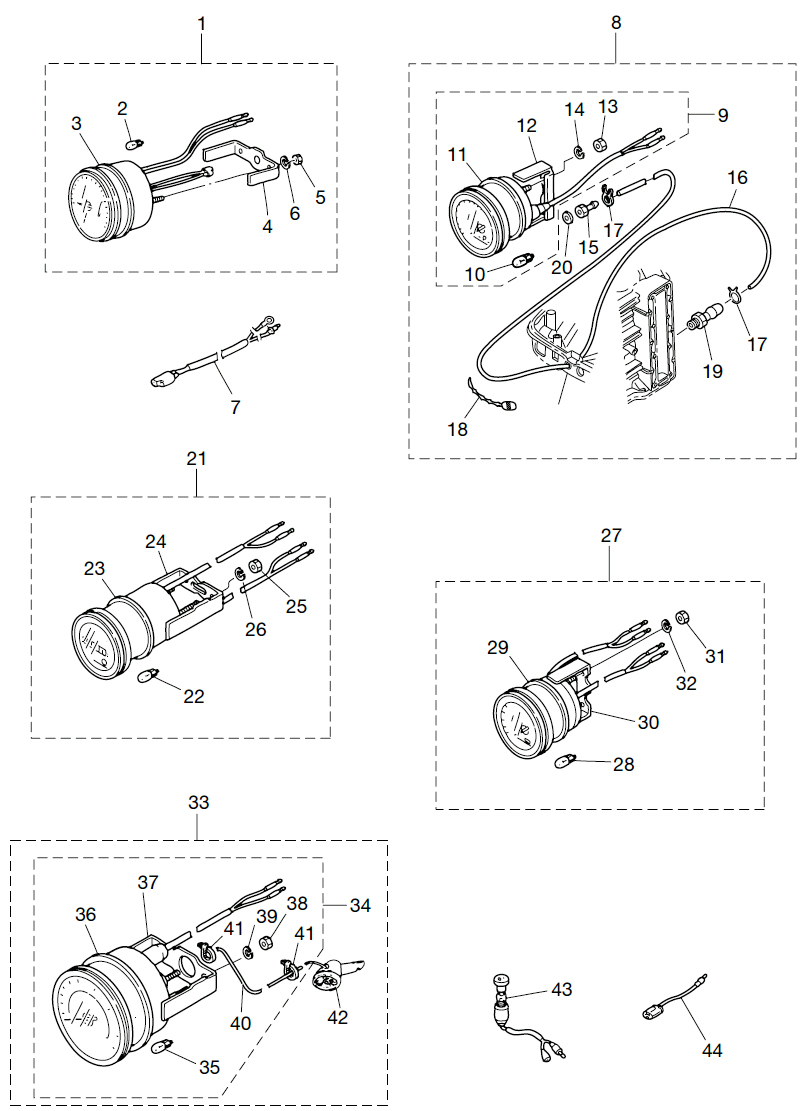 1
2
3
4
5
6
7
8
9
10
11
12
13
14
15
16
17
17
18
19
20
21
22
23
24
25
26
27
28
29
30
31
32
33
34
35
36
37
38
39
40
41
41
42
43
44