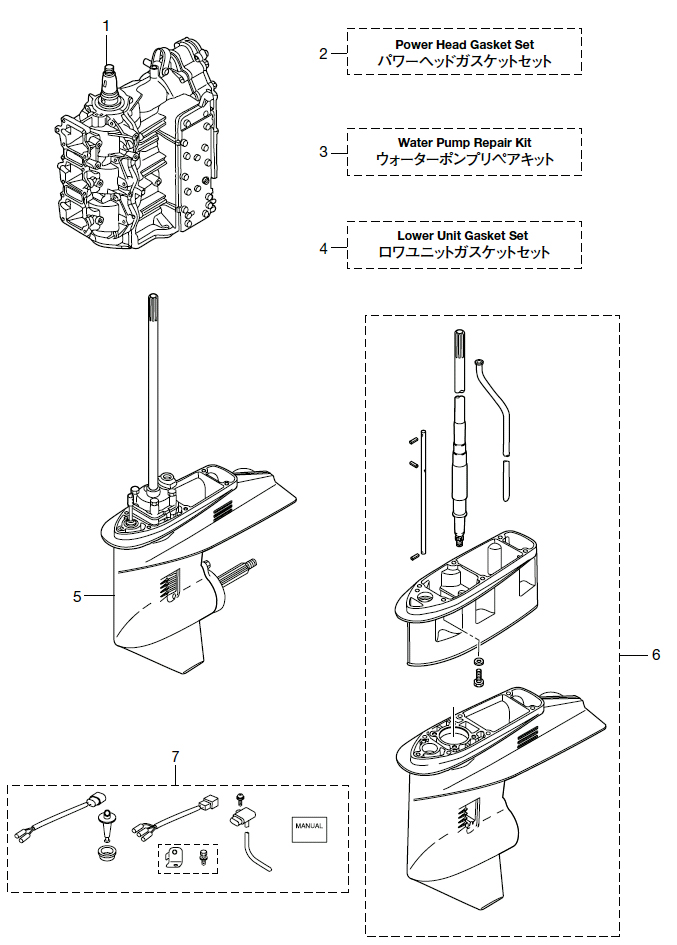 1

2 Power Head Gasket Set
パワーヘッドガスケットセット

3 Water Pump Repair Kit
ウォーターポンプリペアキット

4 Lower Unit Gasket Set
ロワユニットガスケットセット

5

6

7

MANUAL