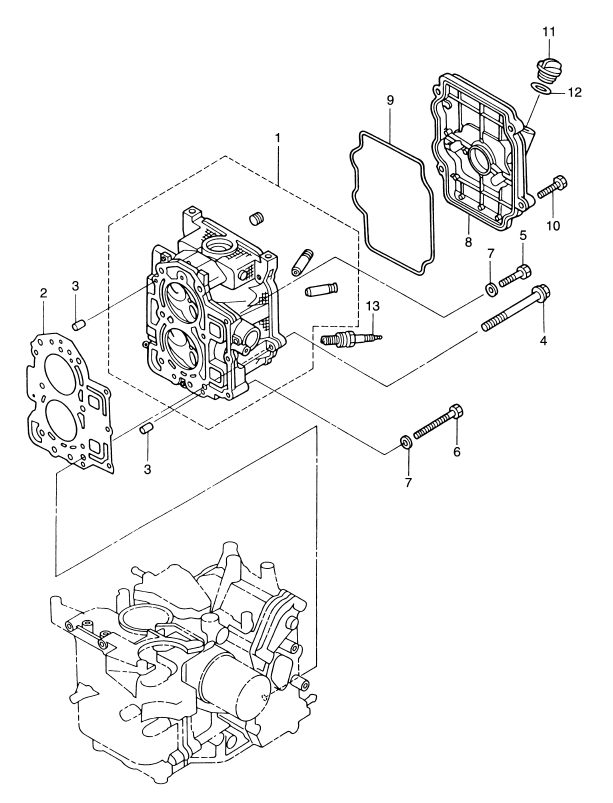 11
12
9
1
10
8
5
7
2
3
13
4
3
6
7