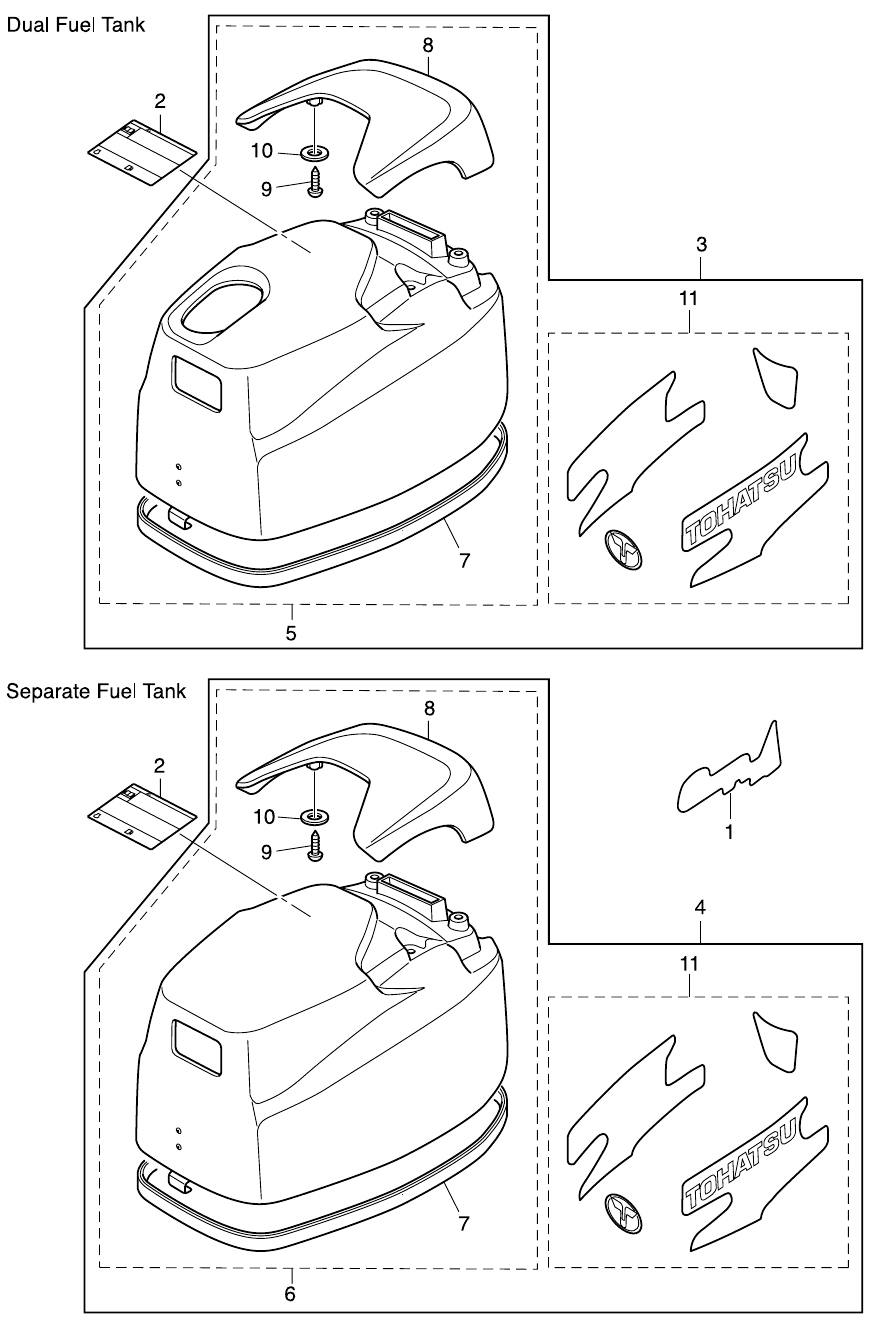 Dual Fuel Tank

8
2
10
9
3
11
TOHATSU
7
5

Separate Fuel Tank

8
2
10
9
1
4
11
TOHATSU
7
6