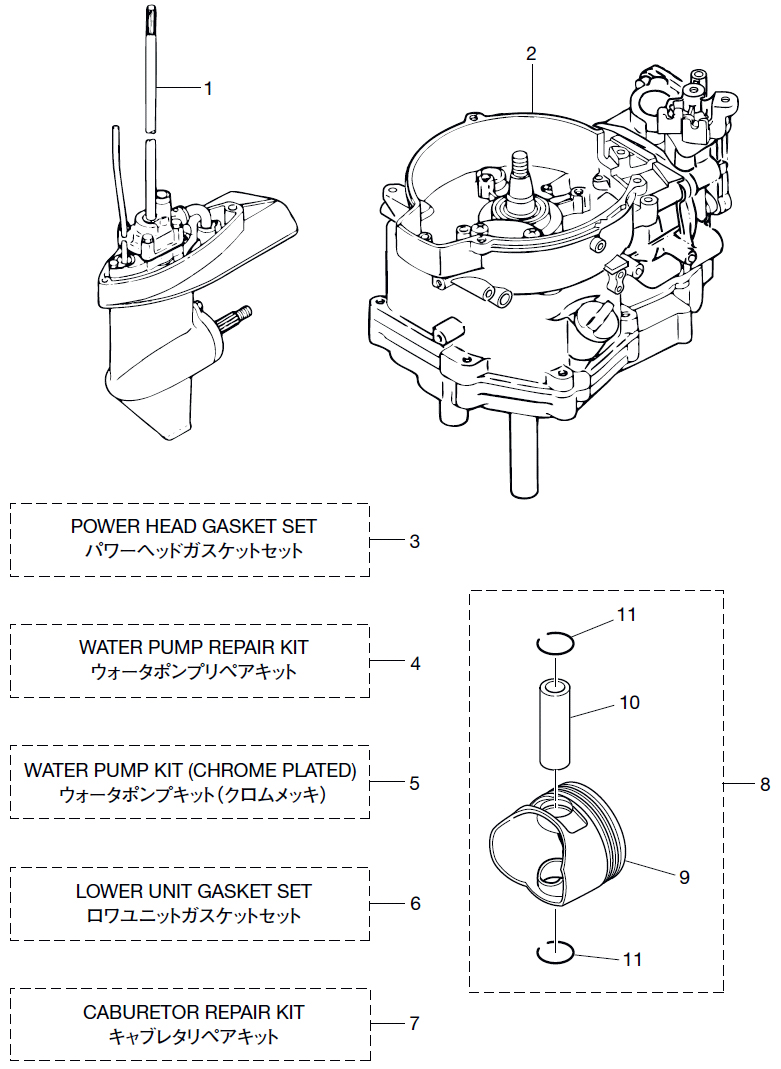 1

2

POWER HEAD GASKET SET
パワーヘッドガスケットセット

3

WATER PUMP REPAIR KIT
ウォータポンプリペアキット

4

WATER PUMP KIT (CHROME PLATED)
ウォータポンプキット（クロムメッキ）

5

LOWER UNIT GASKET SET
ロワユニットガスケットセット

6

CABURETOR REPAIR KIT
キャブレタリペアキット

7

11

10

8

9

11