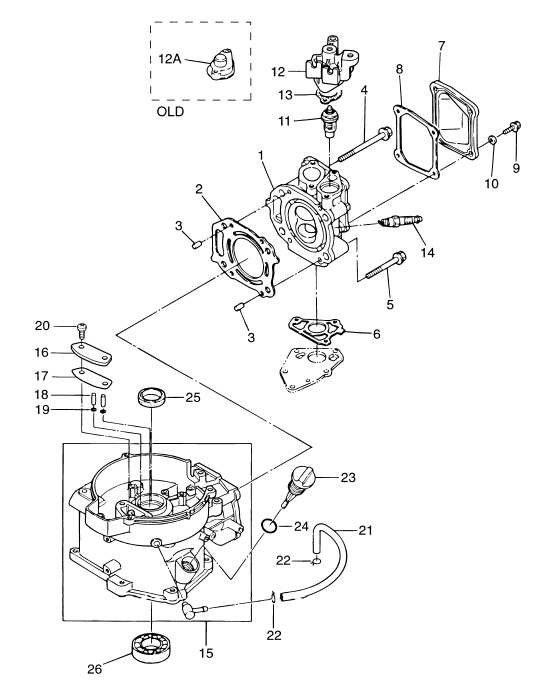 12A
OLD
12
13
11
4
8
7
9
10
1
2
3
14
5
3
6
20
16
17
18
19
25
23
24
21
22
22
15
26