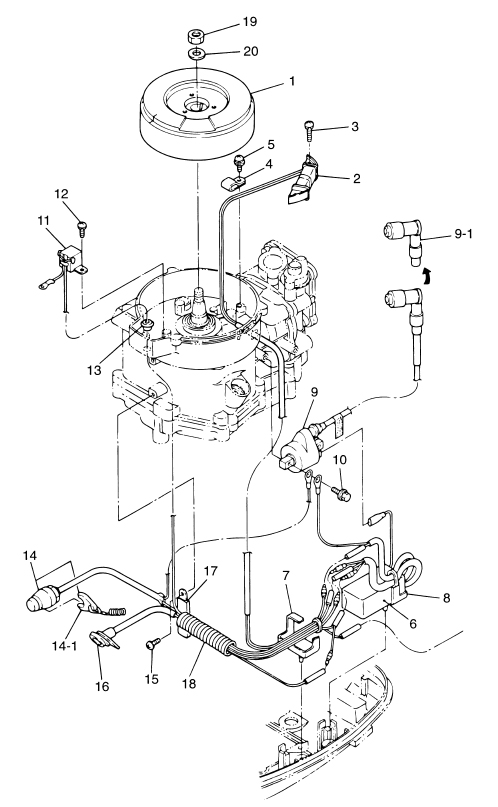 19
20
1
3
5
4
2
12
11
9-1
13
9
10
14
17
7
8
6
14-1
16
15
18