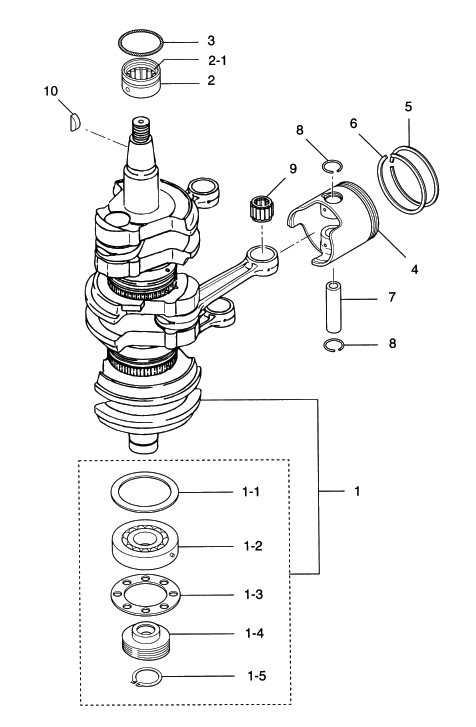 3
2-1
2
10
5
6
8
9
4
7
8
1-1
1
1-2
1-3
1-4
1-5