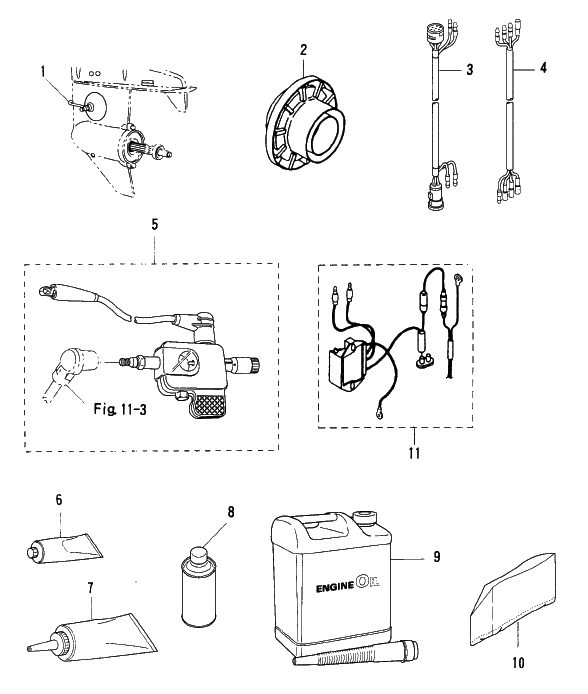 1
2
3
4
5
Fig. 11-3
11
6
8
9
ENGINE OIL
7
10