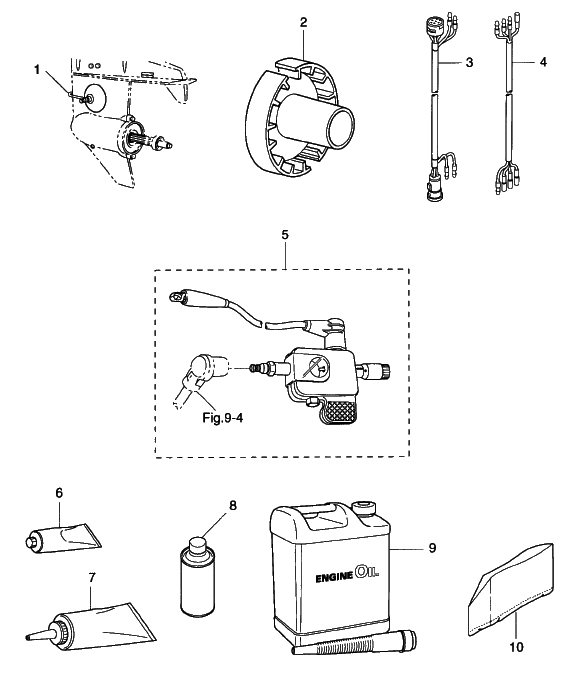 1
2
3
4
5
Fig.9-4
6
7
8
9
ENGINE OIL
10