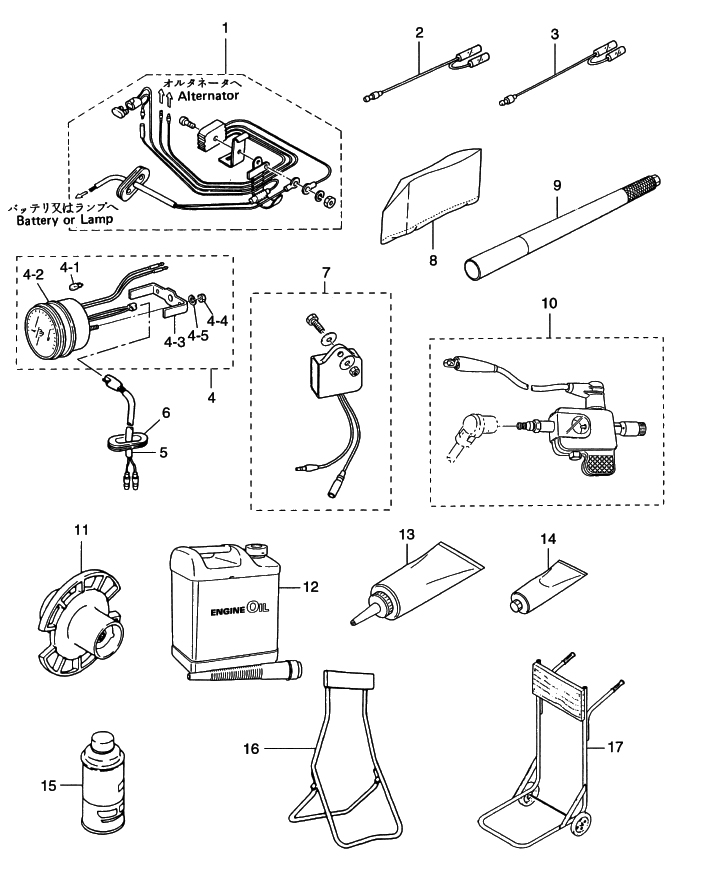 1
オルタネータへ
Alternator
バッテリ又はランプへ
Battery or Lamp
2
3
8
9
4-2
4-1
4-3
4-5
4-4
4
6
5
7
10
11
12
ENGINE OIL
13
14
15
16
17